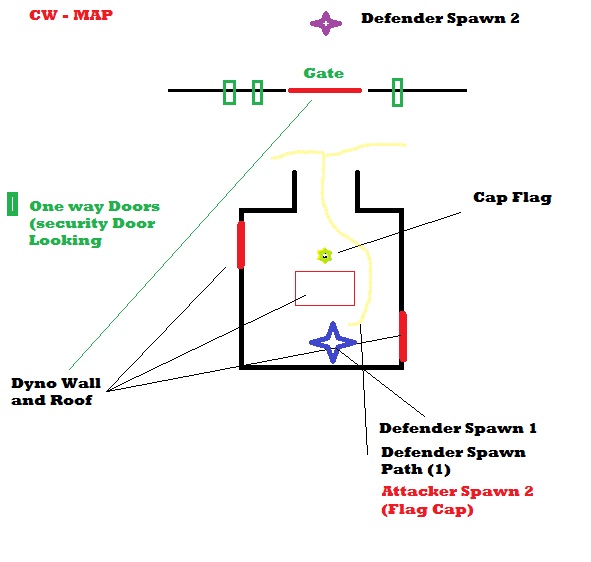 CW - MAP

Defender Spawn 2

Gate

One way Doors (security Door Looking

Cap Flag

Dyno Wall and Roof

Defender Spawn 1

Defender Spawn Path (1)

Attacker Spawn 2 (Flag Cap)