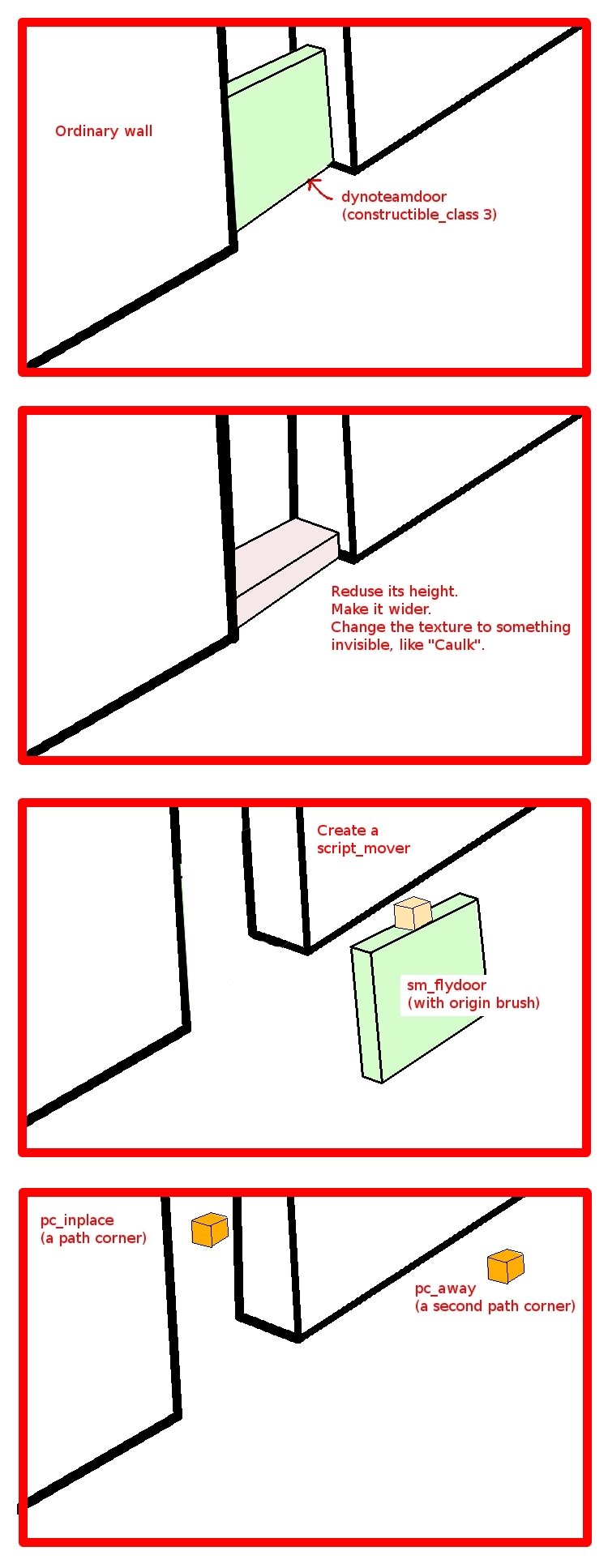 Ordinary wall

dynoteamdoor
(constructible_class 3)

Reduse its height.
Make it wider.
Change the texture to something invisible, like "Caulk".

Create a script_mover

sm_flydoor
(with origin brush)

pc_inplace
(a path corner)

pc_away
(a second path corner)